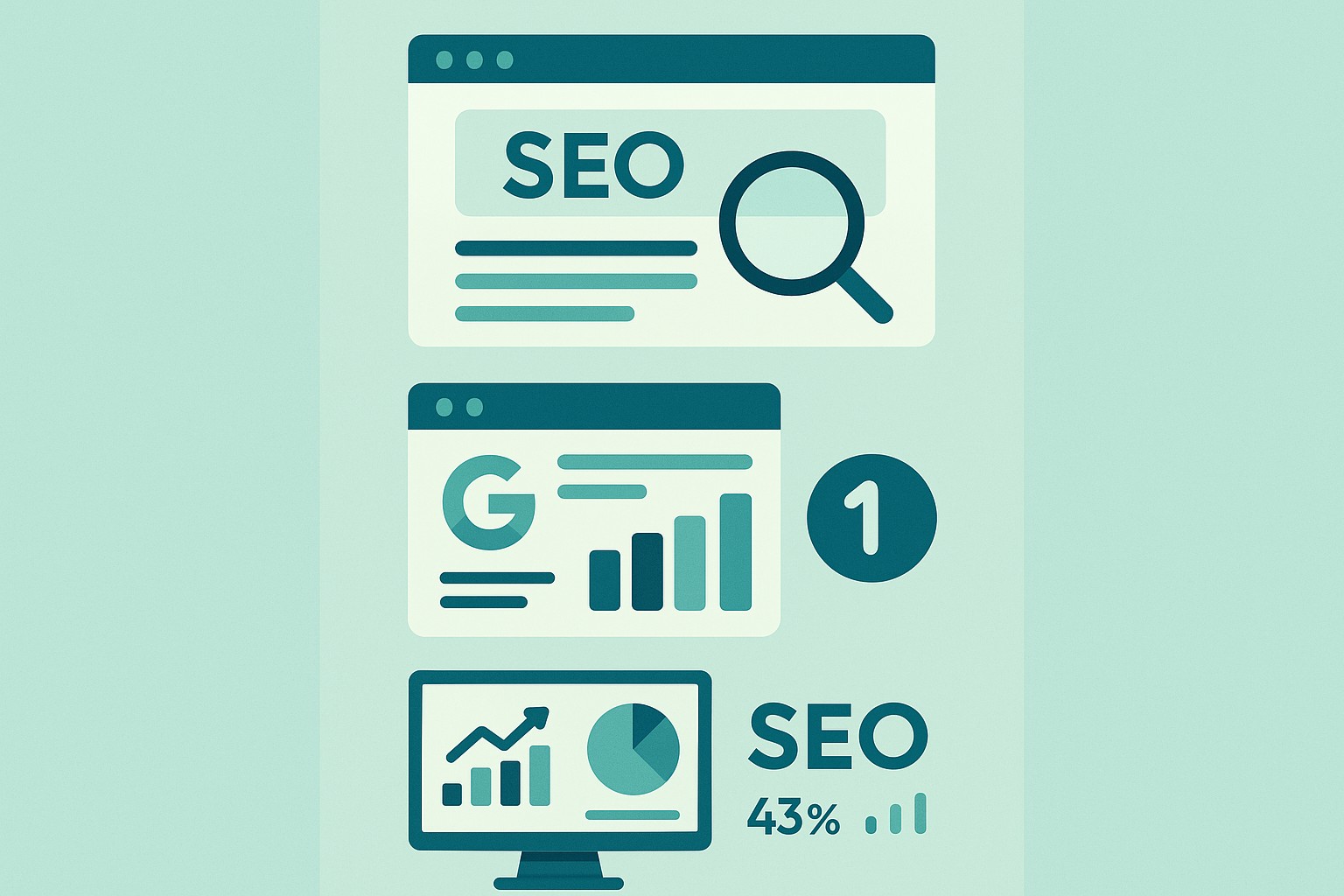 SEO

G

1

SEO

43%