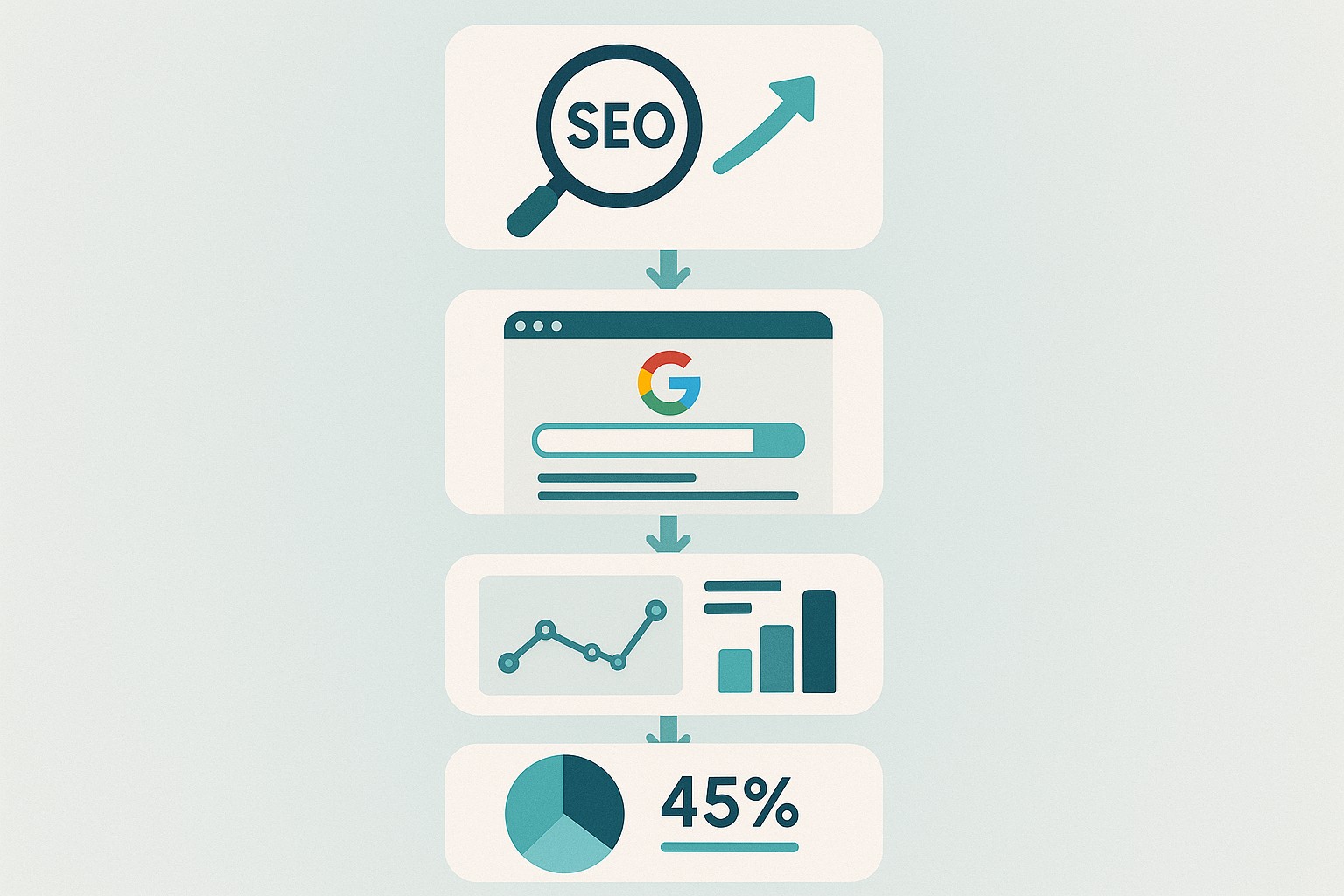 SEO

G

45%